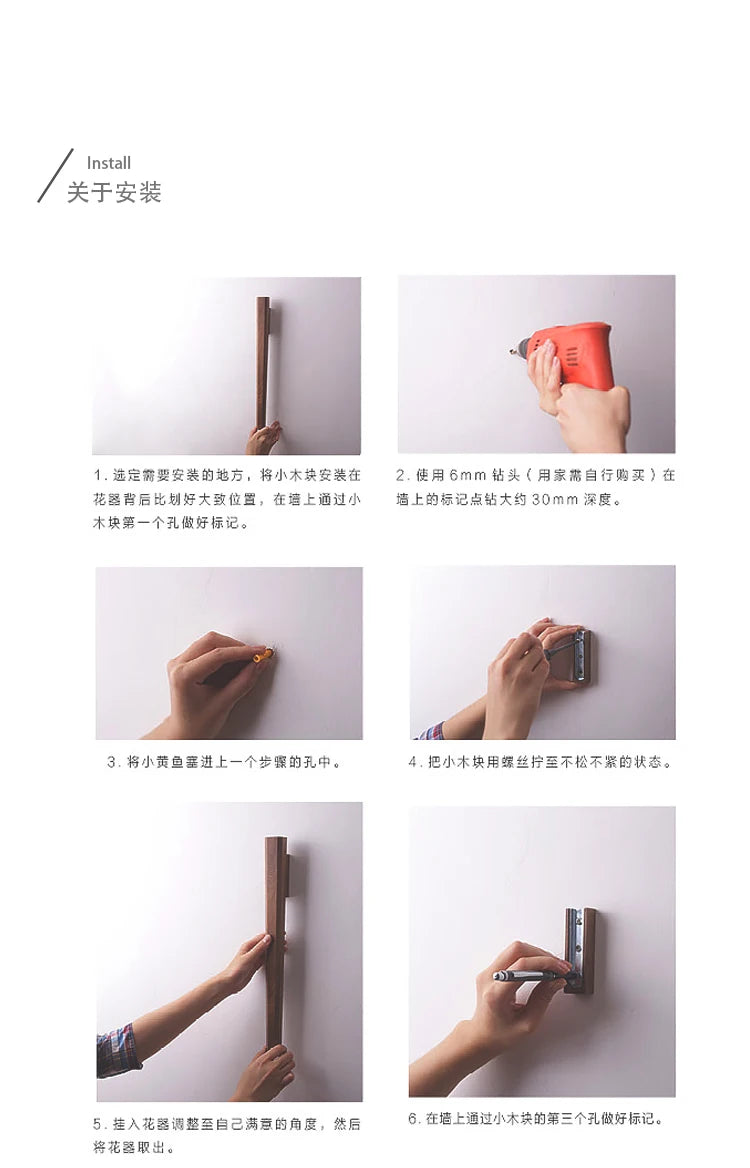 Install
关于安装

1. 选定需要安装的地方，将小木块安装在花器背后比划好大致位置，在墙上通过小木块第一个孔做好标记。

2. 使用 6mm 钻头（用家需自行购买）在墙上的标记点钻大约 30mm 深度。

3. 将小黄鱼塞进上一个步骤的孔中。

4. 把小木块用螺丝拧至不松不紧的状态。

5. 挂入花器调整至自己满意的角度，然后将花器取出。

6. 在墙上通过小木块的第三个孔做好标记。