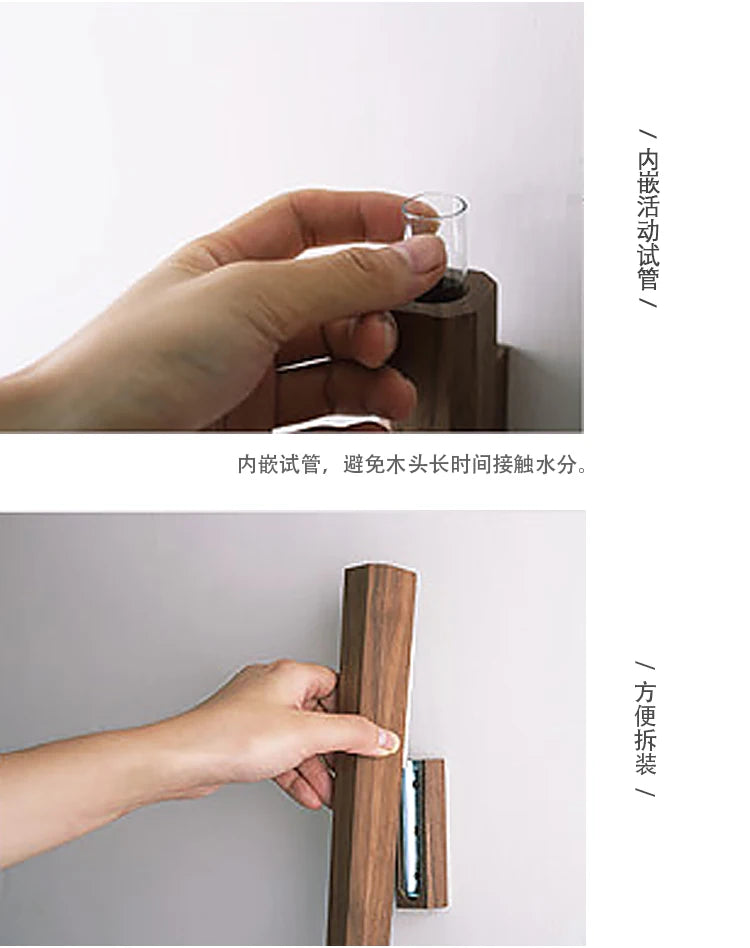 / 内嵌活动试管 /

内嵌试管，避免木头长时间接触水分。

/ 方便拆装 /